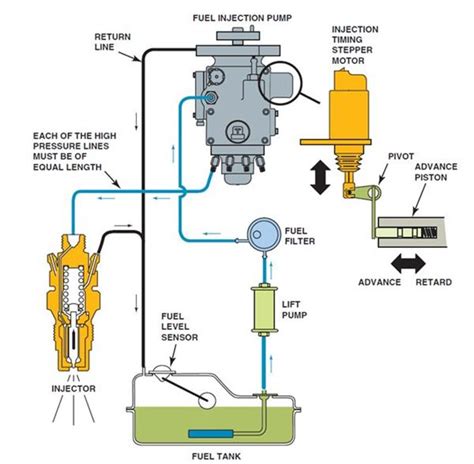 FUEL INJECTION PUMP

RETURN LINE

INJECTION TIMING STEPPER MOTOR

EACH OF THE HIGH PRESSURE LINES MUST BE OF EQUAL LENGTH

PIVOT

ADVANCE PISTON

FUEL FILTER

ADVANCE

RETARD

LIFT PUMP

FUEL LEVEL SENSOR

INJECTOR

FUEL TANK